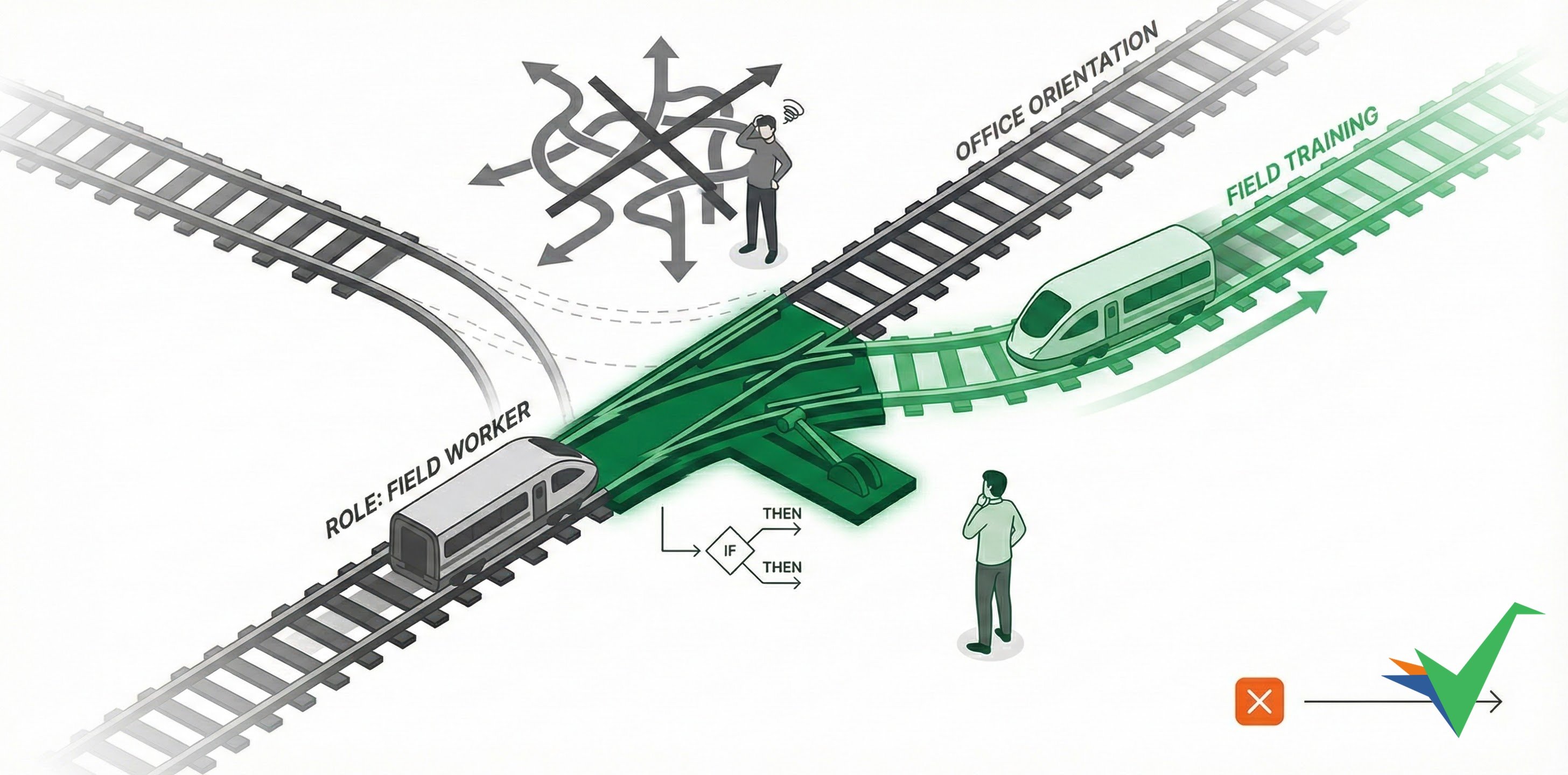 OFFICE ORIENTATION

FIELD TRAINING

ROLE: FIELD WORKER

IF

THEN

THEN